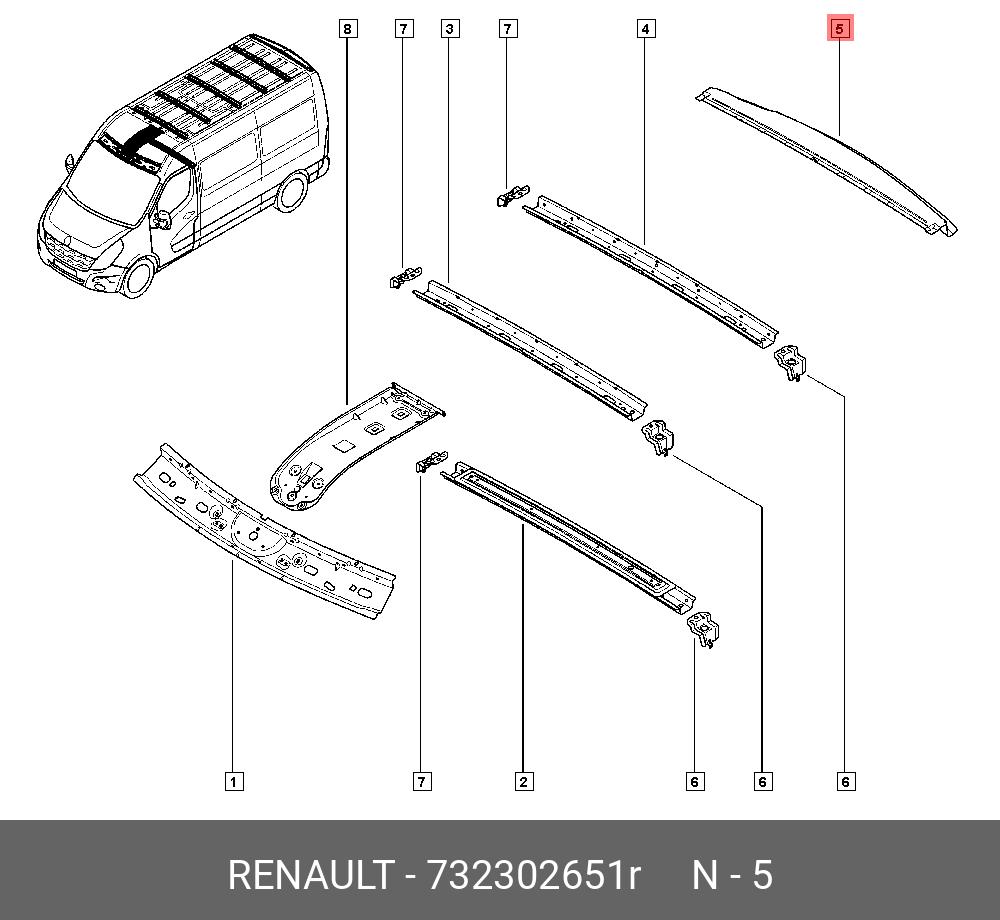 8 7 3 7 4 5

1 7 2 6 6 6

RENAULT - 732302651r N - 5